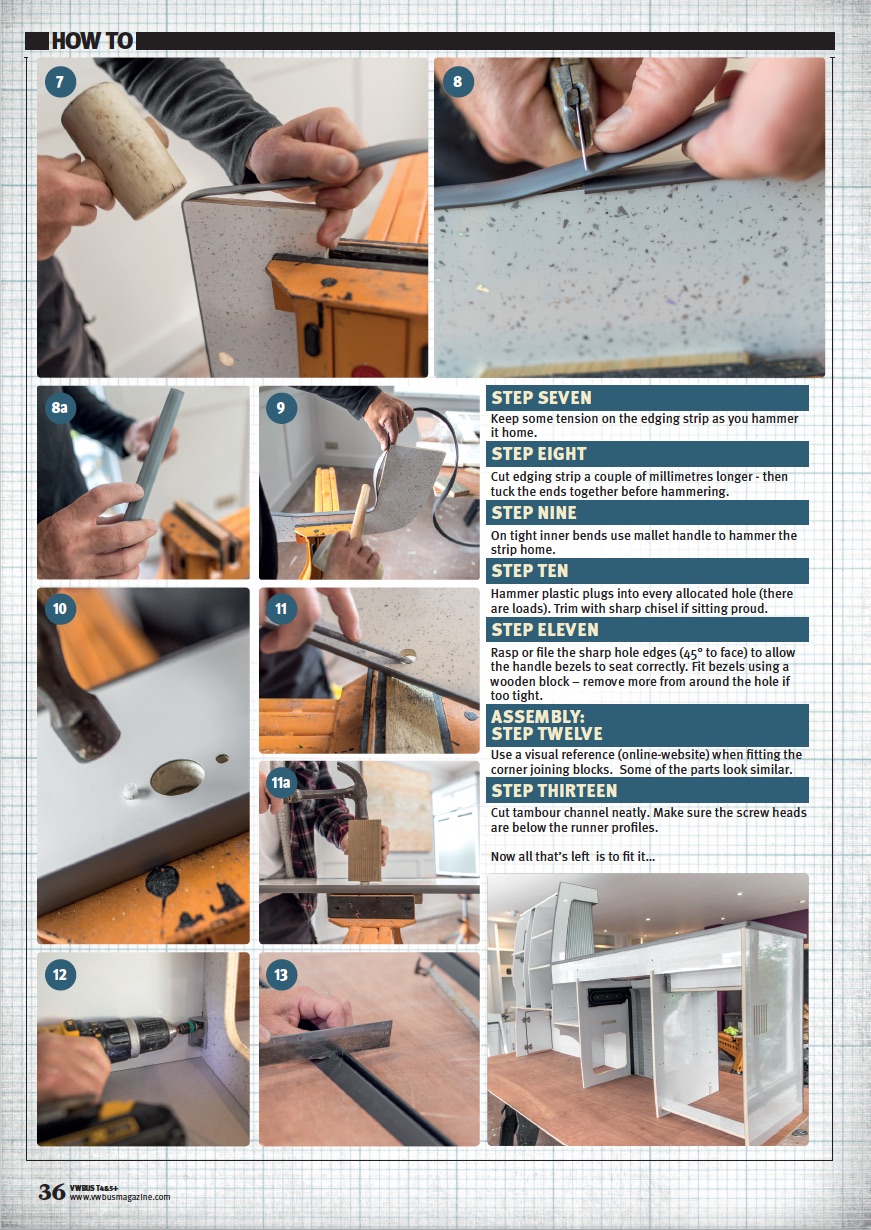 HOW TO

7

8

8a

9

10

11

11a

12

13

STEP SEVEN
Keep some tension on the edging strip as you hammer it home.

STEP EIGHT
Cut edging strip a couple of millimetres longer - then tuck the ends together before hammering.

STEP NINE
On tight inner bends use mallet handle to hammer the strip home.

STEP TEN
Hammer plastic plugs into every allocated hole (there are loads). Trim with sharp chisel if sitting proud.

STEP ELEVEN
Rasp or file the sharp hole edges (45° to face) to allow the handle bezels to seat correctly. Fit bezels using a wooden block – remove more from around the hole if too tight.

ASSEMBLY:
STEP TWELVE
Use a visual reference (online-website) when fitting the corner joining blocks. Some of the parts look similar.

STEP THIRTEEN
Cut tambour channel neatly. Make sure the screw heads are below the runner profiles.

Now all that's left is to fit it...

36 VWBUS T4&5+ www.vwbusmagazine.com