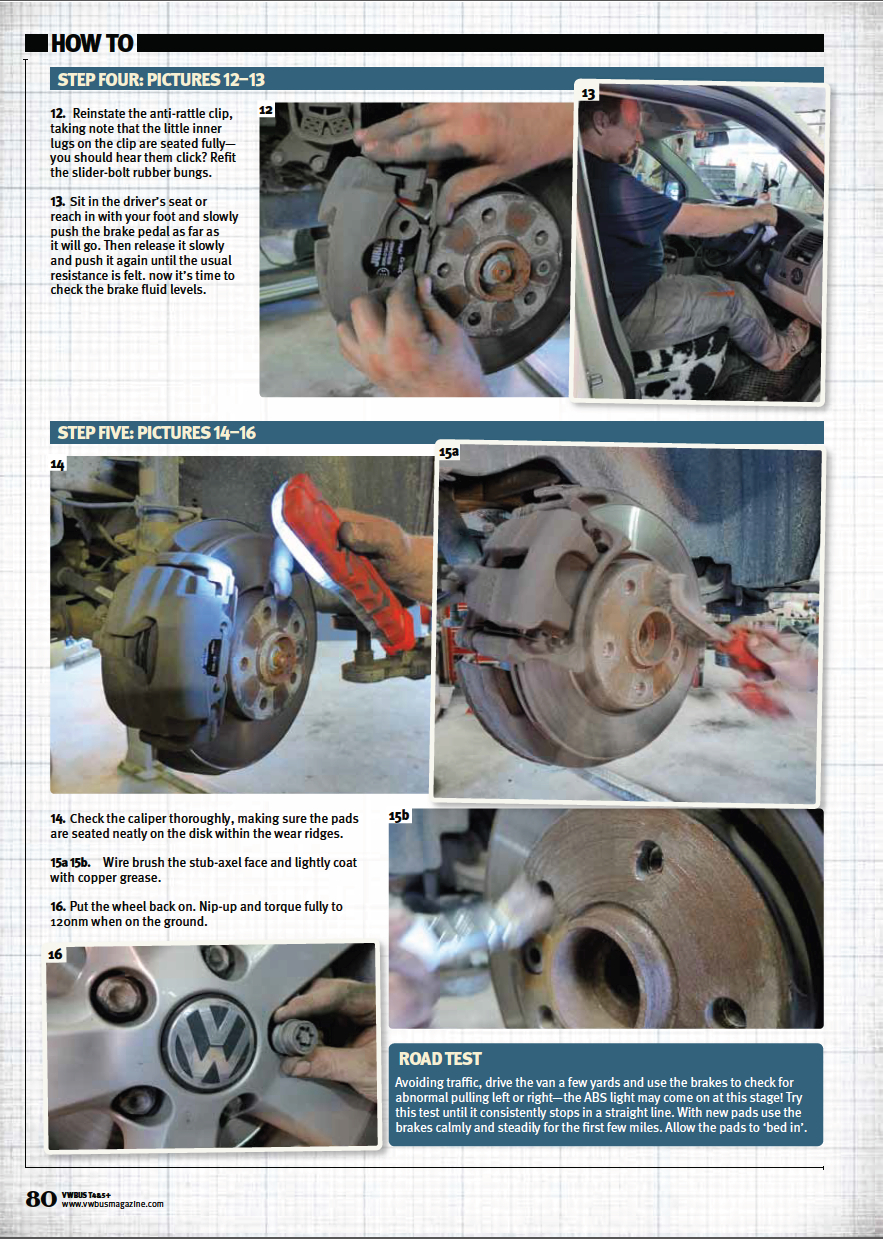 HOW TO

STEP FOUR: PICTURES 12–13

12. Reinstate the anti-rattle clip, taking note that the little inner lugs on the clip are seated fully—you should hear them click? Refit the slider-bolt rubber bungs.

13. Sit in the driver's seat or reach in with your foot and slowly push the brake pedal as far as it will go. Then release it slowly and push it again until the usual resistance is felt. now it's time to check the brake fluid levels.

12

13

STEP FIVE: PICTURES 14–16

14

15a

14. Check the caliper thoroughly, making sure the pads are seated neatly on the disk within the wear ridges.

15a 15b. Wire brush the stub-axel face and lightly coat with copper grease.

16. Put the wheel back on. Nip-up and torque fully to 120nm when on the ground.

15b

16

ROAD TEST

Avoiding traffic, drive the van a few yards and use the brakes to check for abnormal pulling left or right—the ABS light may come on at this stage! Try this test until it consistently stops in a straight line. With new pads use the brakes calmly and steadily for the first few miles. Allow the pads to 'bed in'.

80 VWBUS T4&5+ www.vwbusmagazine.com